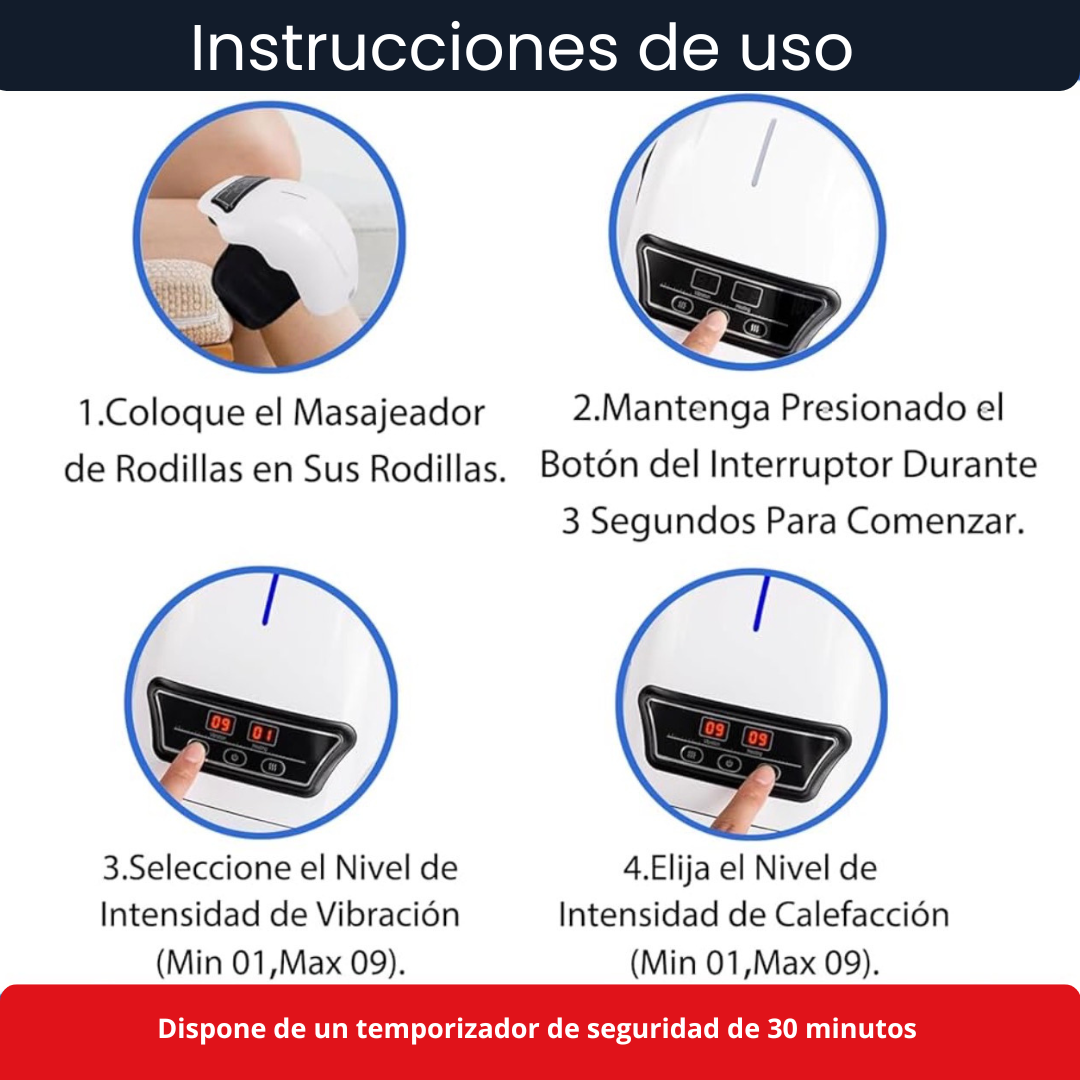 Instrucciones de uso

1.Coloque el Masajeador de Rodillas en Sus Rodillas.

2.Mantenga Presionado el Botón del Interruptor Durante 3 Segundos Para Comenzar.

09 01

3.Seleccione el Nivel de Intensidad de Vibración (Min 01,Max 09).

09 09

4.Elija el Nivel de Intensidad de Calefacción (Min 01,Max 09).

Dispone de un temporizador de seguridad de 30 minutos