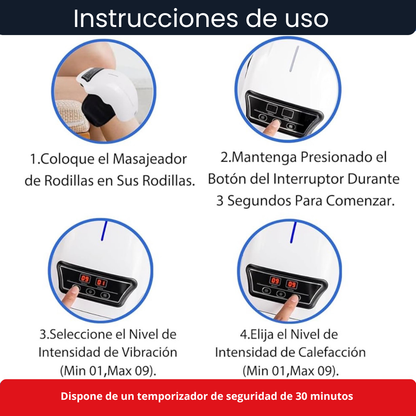 Instrucciones de uso

1.Coloque el Masajeador de Rodillas en Sus Rodillas.

2.Mantenga Presionado el Botón del Interruptor Durante 3 Segundos Para Comenzar.

09 01

3.Seleccione el Nivel de Intensidad de Vibración (Min 01,Max 09).

09 09

4.Elija el Nivel de Intensidad de Calefacción (Min 01,Max 09).

Dispone de un temporizador de seguridad de 30 minutos